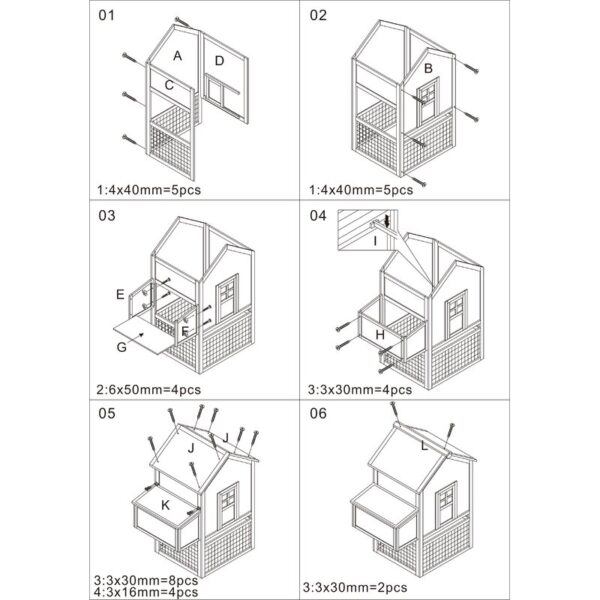 01

A D C

1:4x40mm=5pcs

02

B

1:4x40mm=5pcs

03

E F G

2:6x50mm=4pcs

04

I H

3:3x30mm=4pcs

05

J J K

3:3x30mm=8pcs
4:3x16mm=4pcs

06

L

3:3x30mm=2pcs