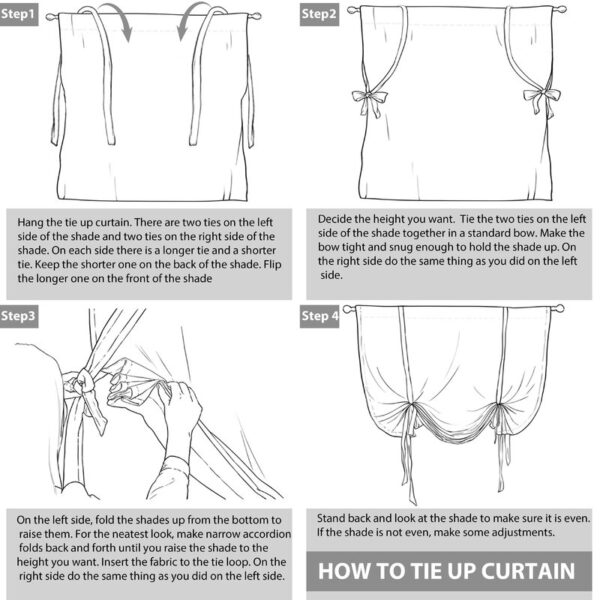 Step1

Hang the tie up curtain. There are two ties on the left side of the shade and two ties on the right side of the shade. On each side there is a longer tie and a shorter tie. Keep the shorter one on the back of the shade. Flip the longer one on the front of the shade

Step2

Decide the height you want. Tie the two ties on the left side of the shade together in a standard bow. Make the bow tight and snug enough to hold the shade up. On the right side do the same thing as you did on the left side.

Step3

On the left side, fold the shades up from the bottom to raise them. For the neatest look, make narrow accordion folds back and forth until you raise the shade to the height you want. Insert the fabric to the tie loop. On the right side do the same thing as you did on the left side.

Step 4

Stand back and look at the shade to make sure it is even. If the shade is not even, make some adjustments.

HOW TO TIE UP CURTAIN