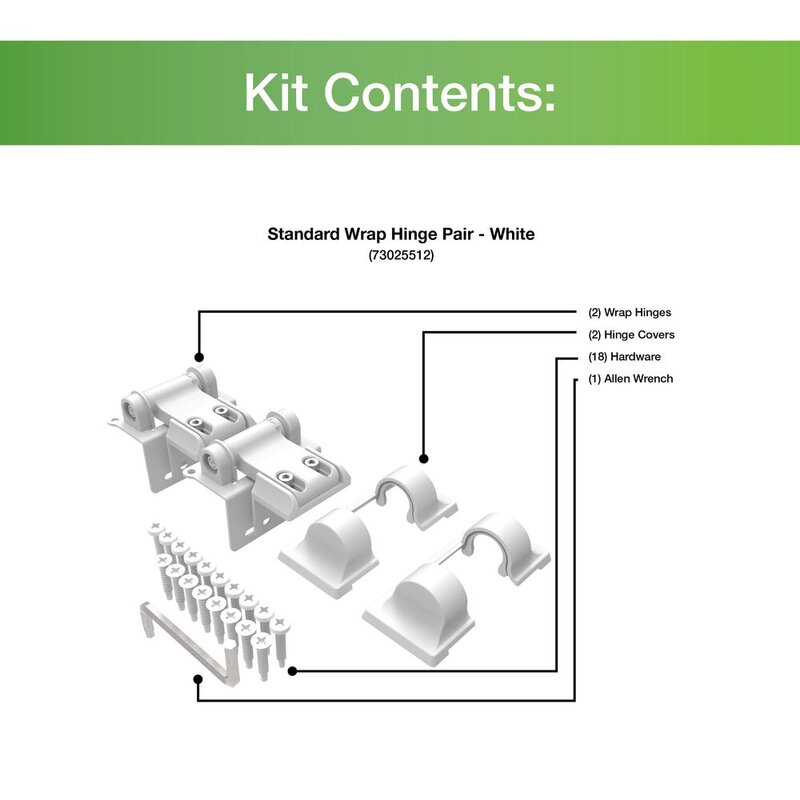 Kit Contents:

Standard Wrap Hinge Pair - White
(73025512)

(2) Wrap Hinges
(2) Hinge Covers
(18) Hardware
(1) Allen Wrench