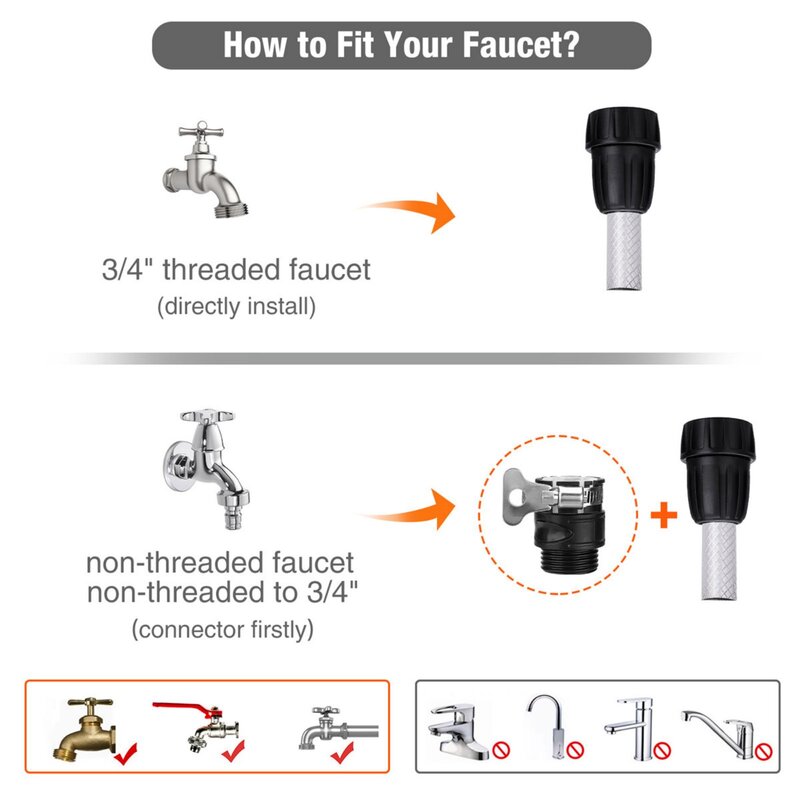 How to Fit Your Faucet?

3/4" threaded faucet
(directly install)

non-threaded faucet
non-threaded to 3/4"
(connector firstly)

+