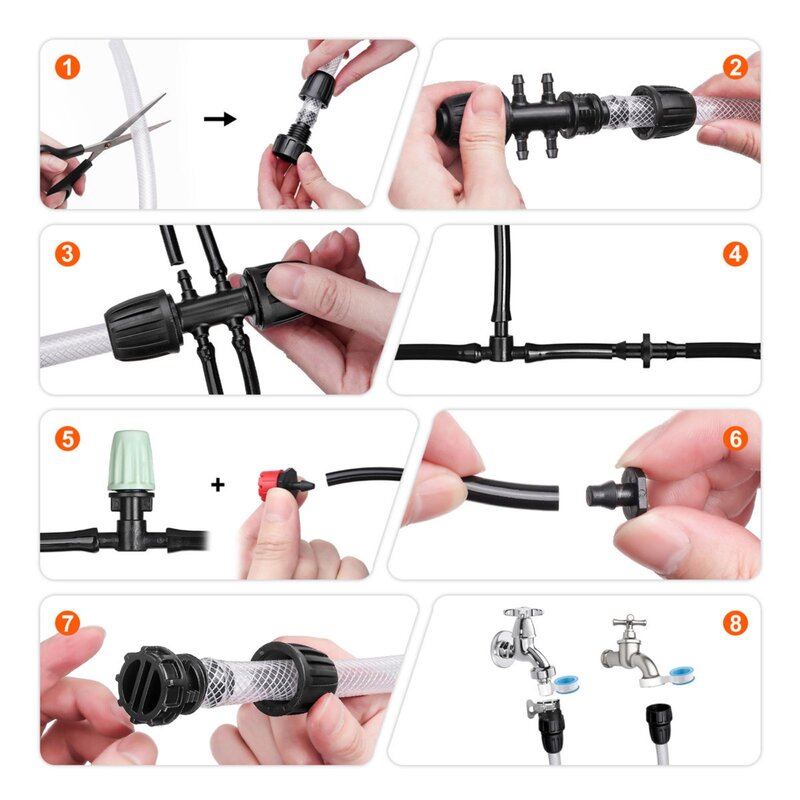 1
2
3
4
5
+
6
7
8