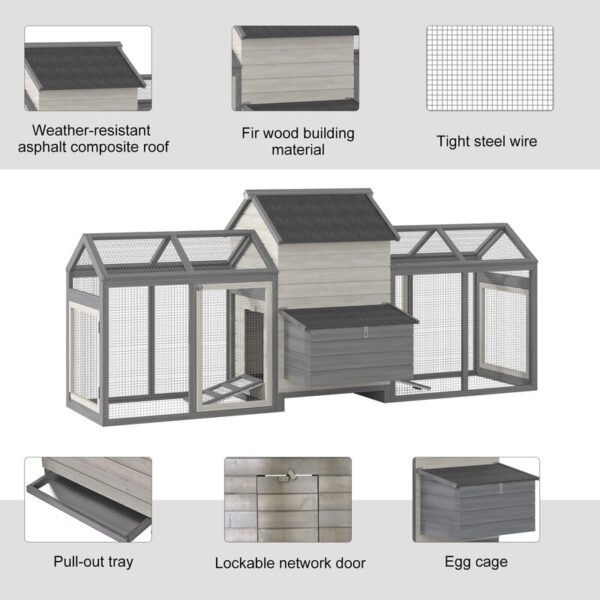 Weather-resistant asphalt composite roof

Fir wood building material

Tight steel wire

Pull-out tray

Lockable network door

Egg cage