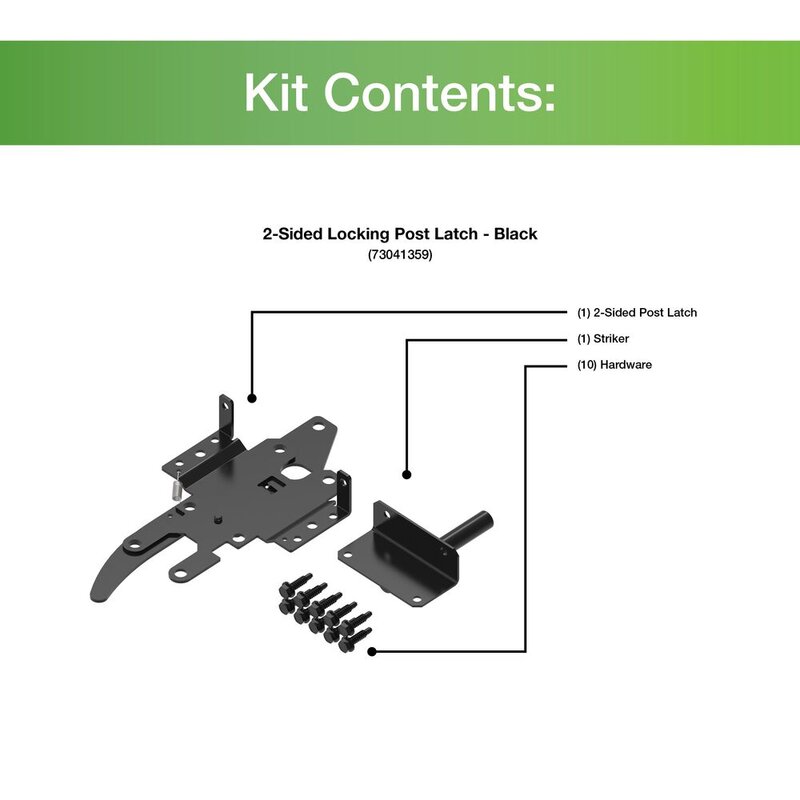 Kit Contents:

2-Sided Locking Post Latch - Black
(73041359)

(1) 2-Sided Post Latch
(1) Striker
(10) Hardware