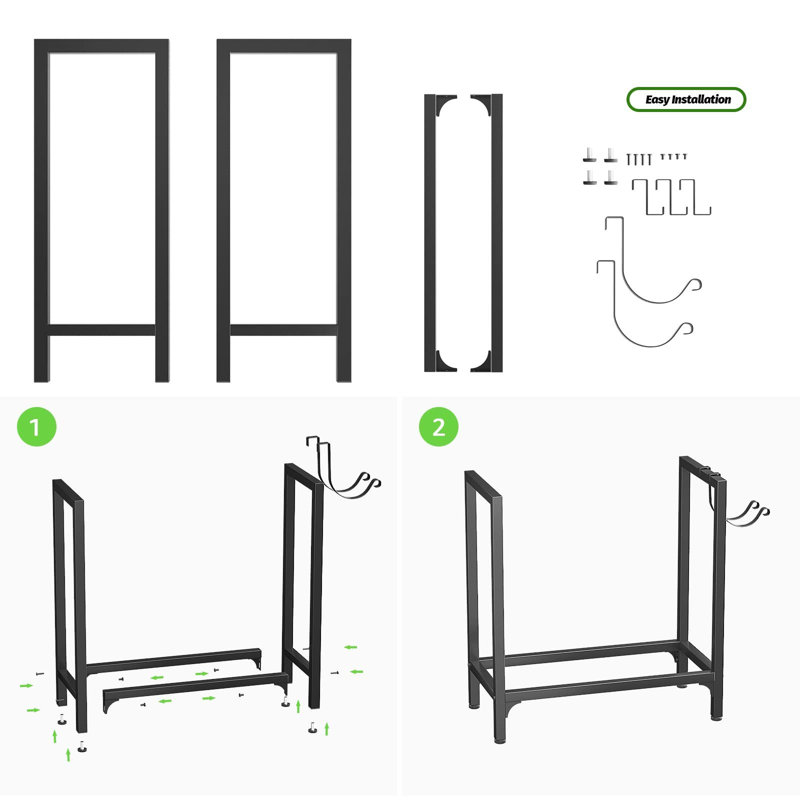 Easy Installation

1

2