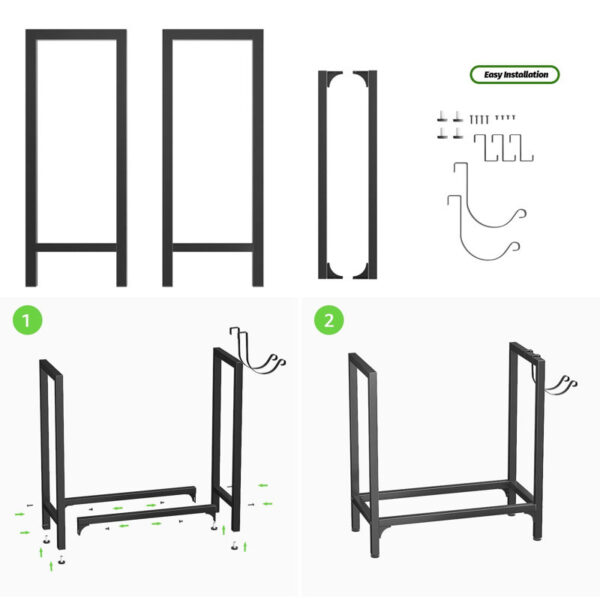 Easy Installation

1

2