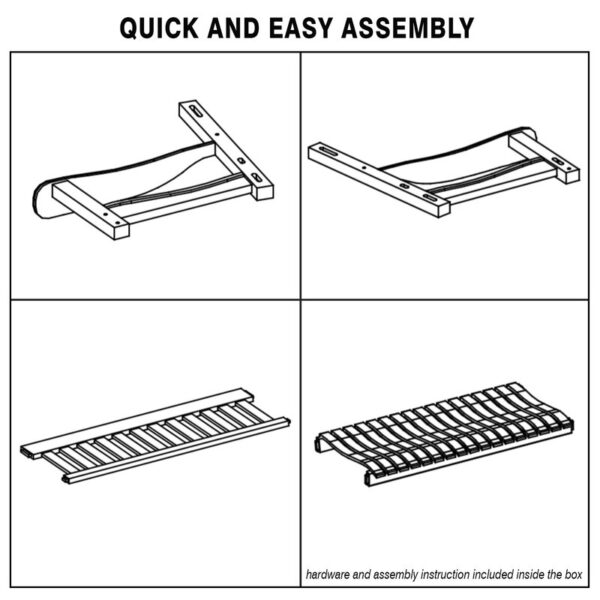 QUICK AND EASY ASSEMBLY

hardware and assembly instruction included inside the box