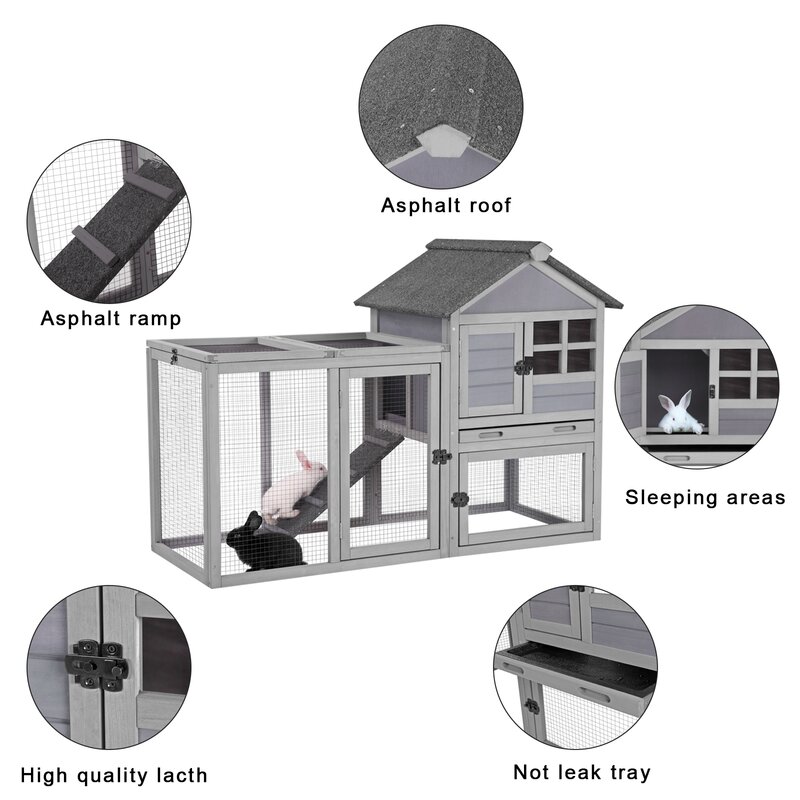 Asphalt roof

Asphalt ramp

Sleeping areas

High quality lacth

Not leak tray