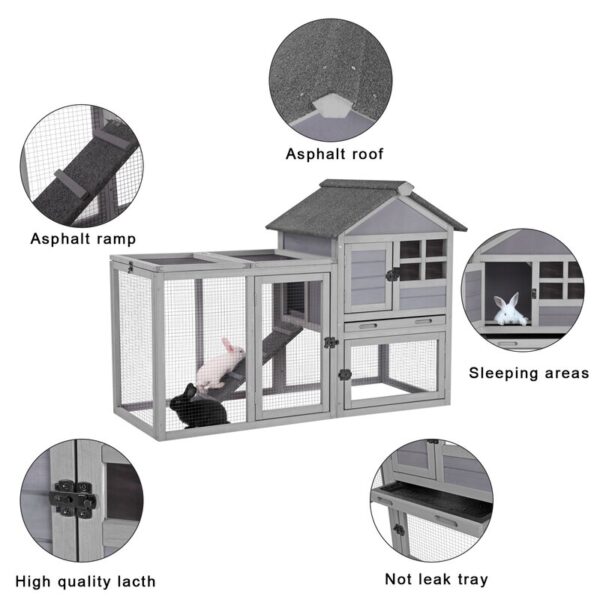 Asphalt roof

Asphalt ramp

Sleeping areas

High quality lacth

Not leak tray