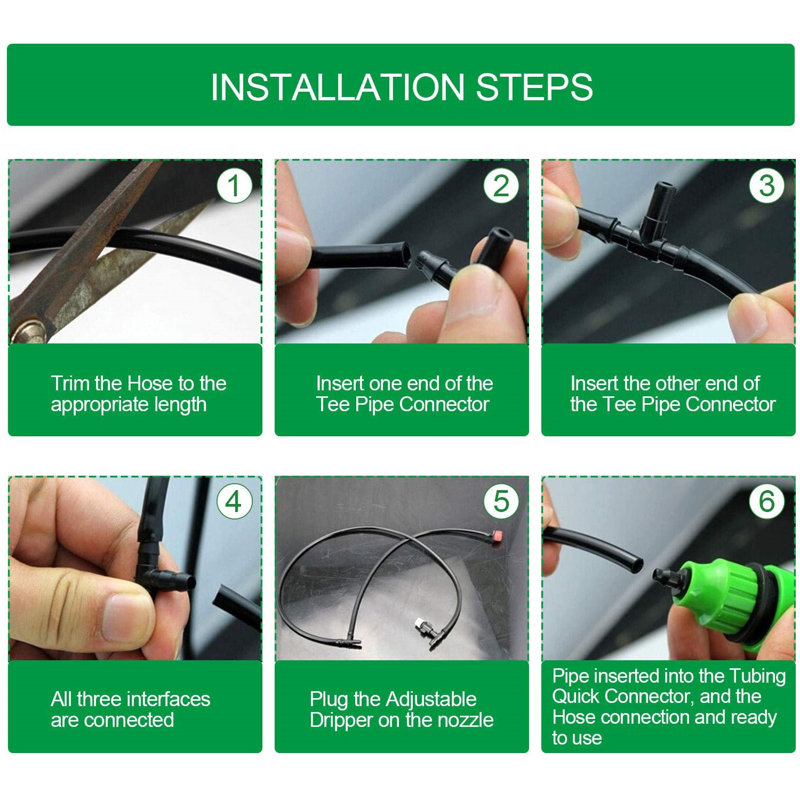 INSTALLATION STEPS

1

Trim the Hose to the appropriate length

2

Insert one end of the Tee Pipe Connector

3

Insert the other end of the Tee Pipe Connector

4

All three interfaces are connected

5

Plug the Adjustable Dripper on the nozzle

6

Pipe inserted into the Tubing Quick Connector, and the Hose connection and ready to use