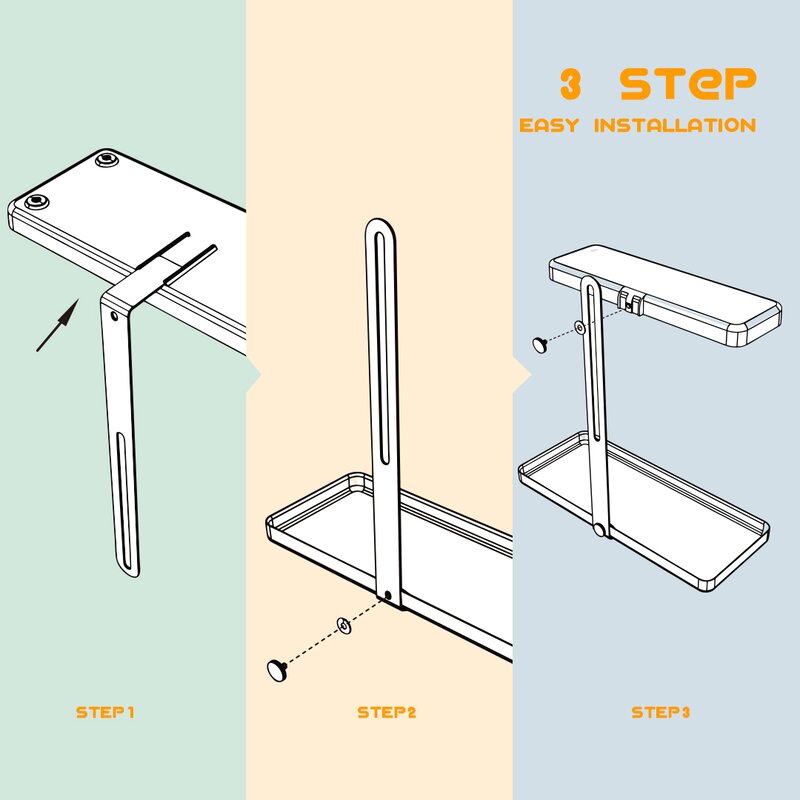 3 STEP
EASY INSTALLATION

STEP1

STEP2

STEP3