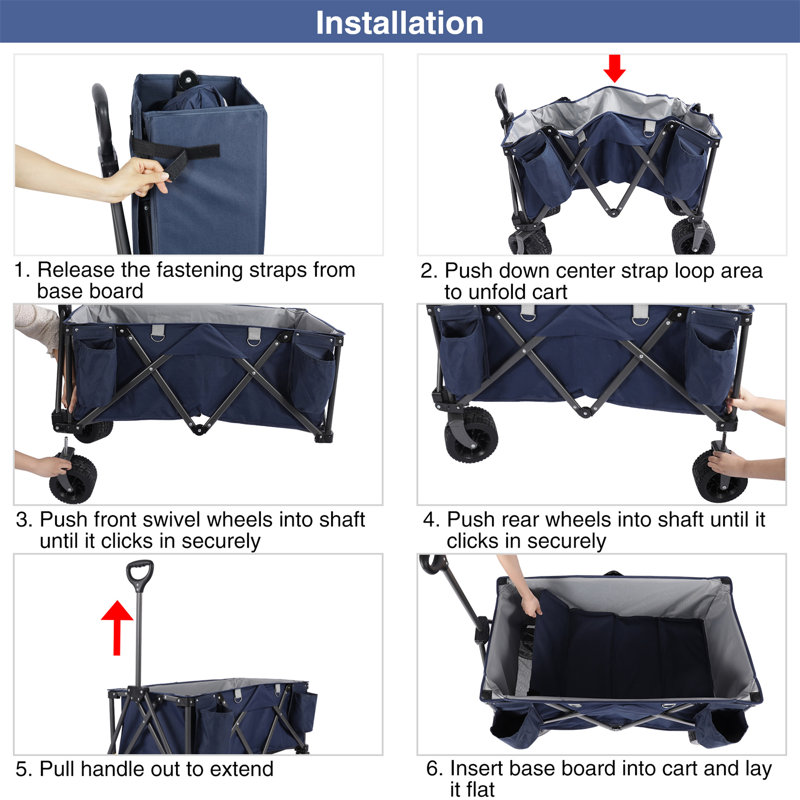 Installation

1. Release the fastening straps from base board

2. Push down center strap loop area to unfold cart

3. Push front swivel wheels into shaft until it clicks in securely

4. Push rear wheels into shaft until it clicks in securely

5. Pull handle out to extend

6. Insert base board into cart and lay it flat