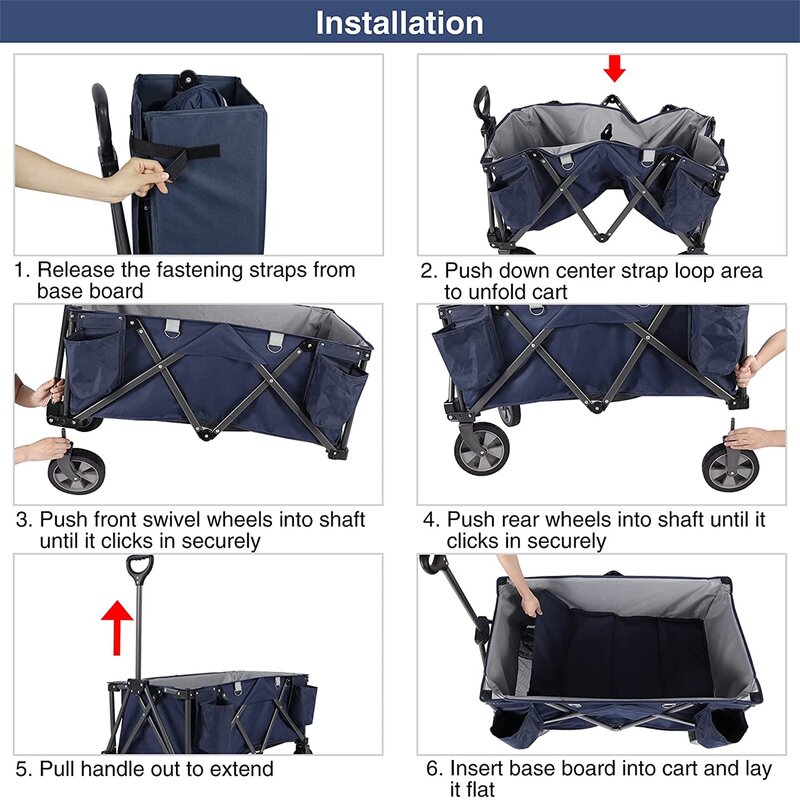 Installation

1. Release the fastening straps from base board

2. Push down center strap loop area to unfold cart

3. Push front swivel wheels into shaft until it clicks in securely

4. Push rear wheels into shaft until it clicks in securely

5. Pull handle out to extend

6. Insert base board into cart and lay it flat