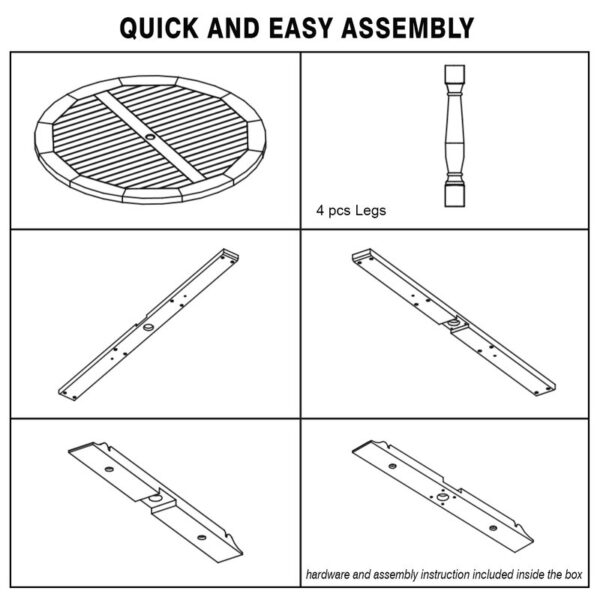 QUICK AND EASY ASSEMBLY

4 pcs Legs

hardware and assembly instruction included inside the box