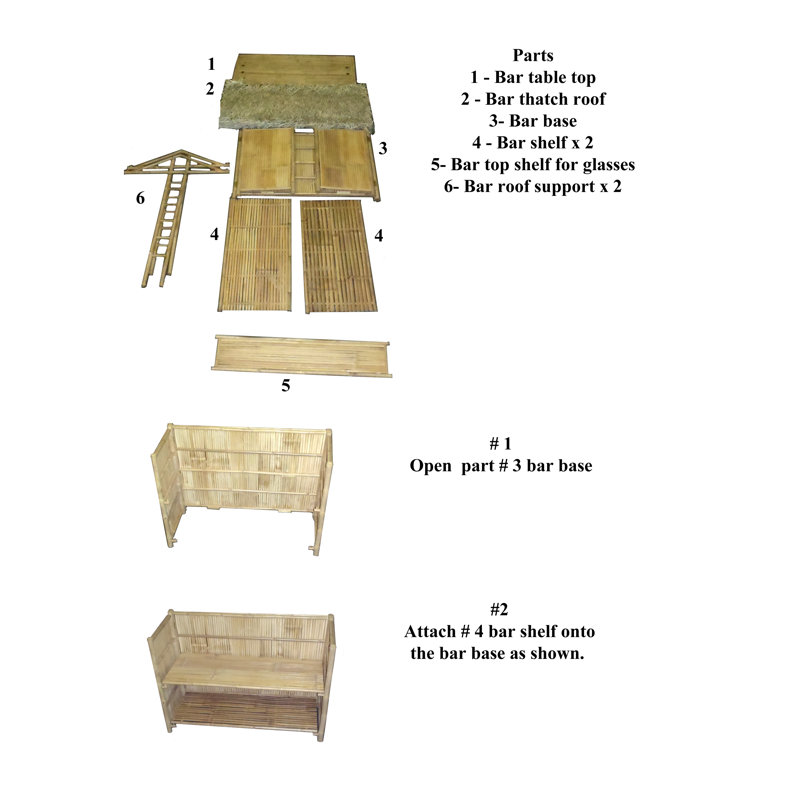 1
2
3
6
4
4
5

Parts
1 - Bar table top
2 - Bar thatch roof
3- Bar base
4 - Bar shelf x 2
5- Bar top shelf for glasses
6- Bar roof support x 2

# 1
Open part # 3 bar base

#2
Attach # 4 bar shelf onto the bar base as shown.