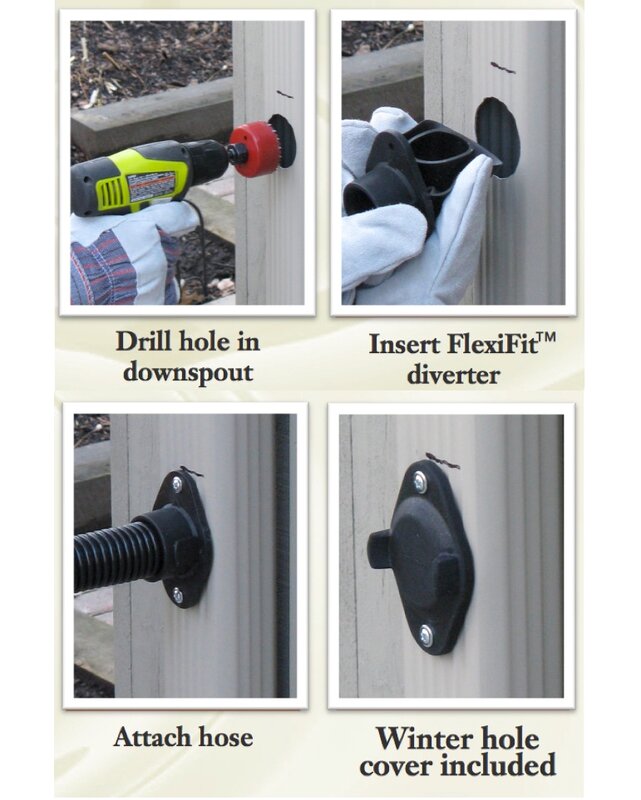 Drill hole in downspout

Insert FlexiFit™ diverter

Attach hose

Winter hole cover included