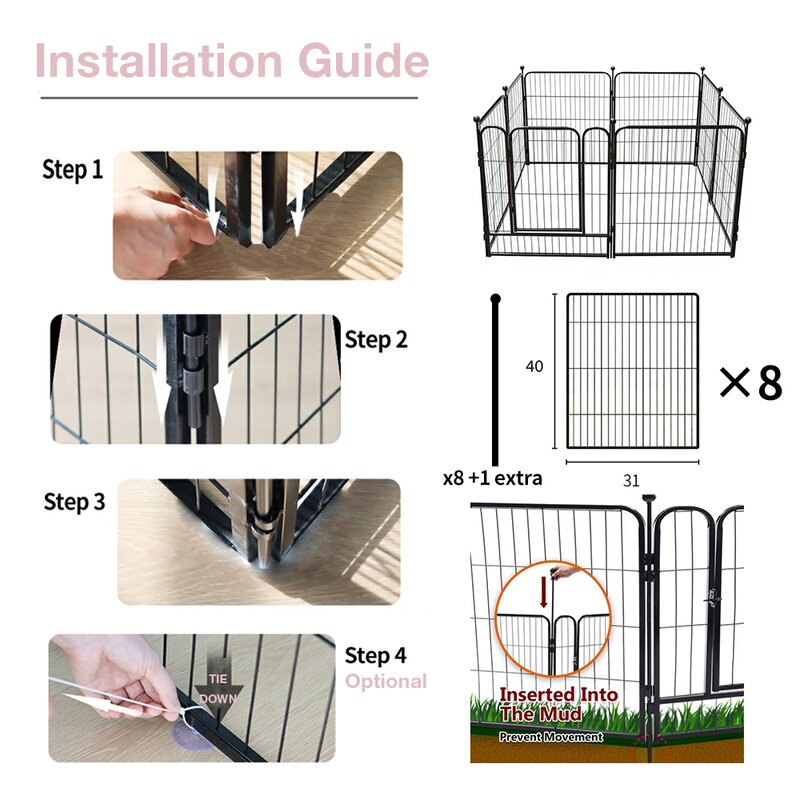 Installation Guide

Step 1

Step 2

Step 3

Step 4
Optional

TIE DOWN

40

×8

x8 +1 extra

31

Inserted Into The Mud
Prevent Movement