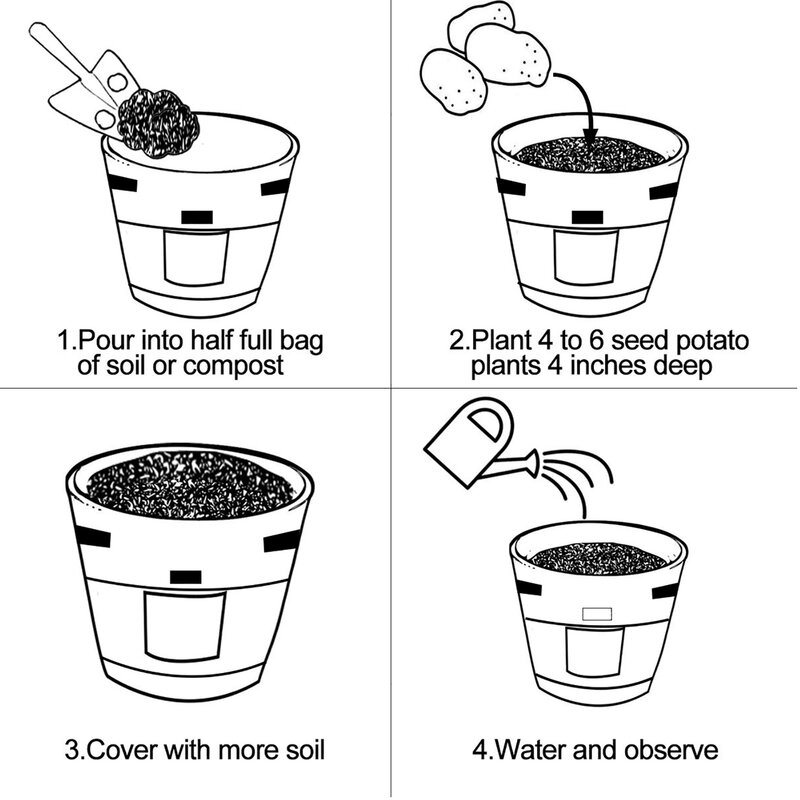 1.Pour into half full bag of soil or compost

2.Plant 4 to 6 seed potato plants 4 inches deep

3.Cover with more soil

4.Water and observe