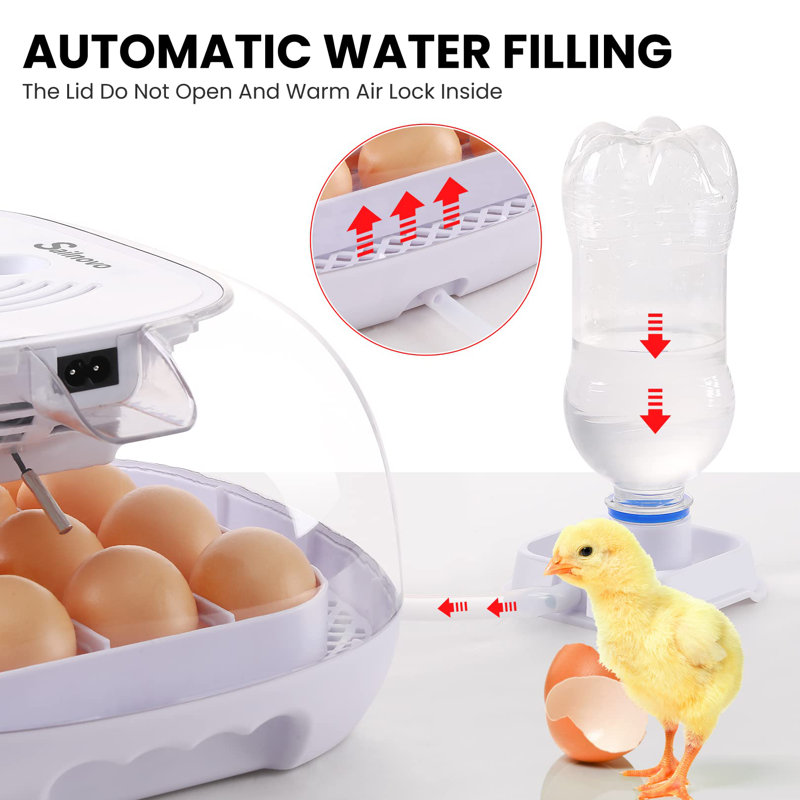 AUTOMATIC WATER FILLING
The Lid Do Not Open And Warm Air Lock Inside

Sailnovo