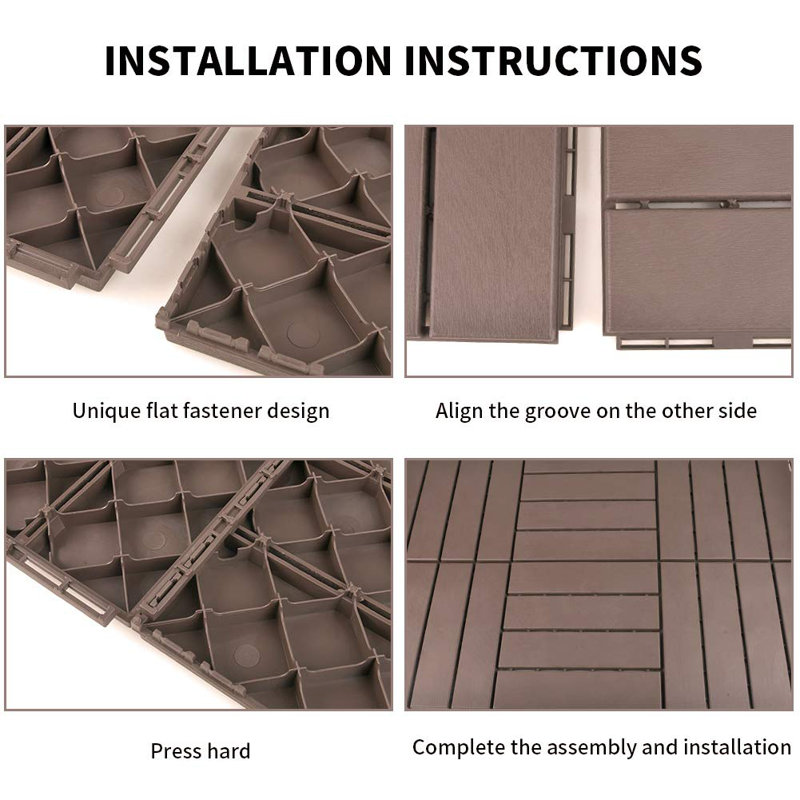 INSTALLATION INSTRUCTIONS

Unique flat fastener design

Align the groove on the other side

Press hard

Complete the assembly and installation