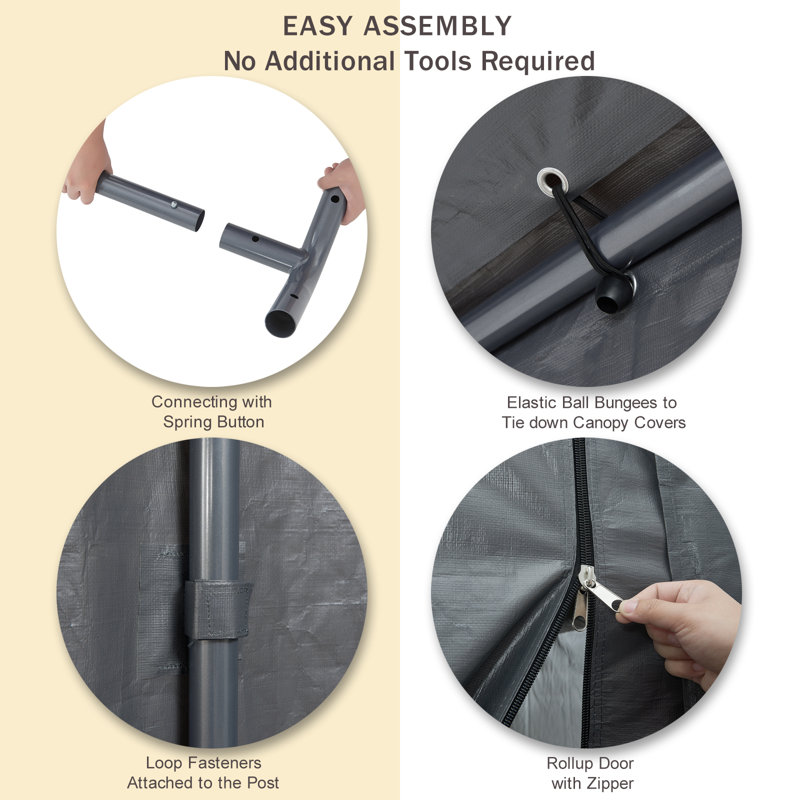 EASY ASSEMBLY
No Additional Tools Required

Connecting with Spring Button

Elastic Ball Bungees to Tie down Canopy Covers

Loop Fasteners Attached to the Post

Rollup Door with Zipper