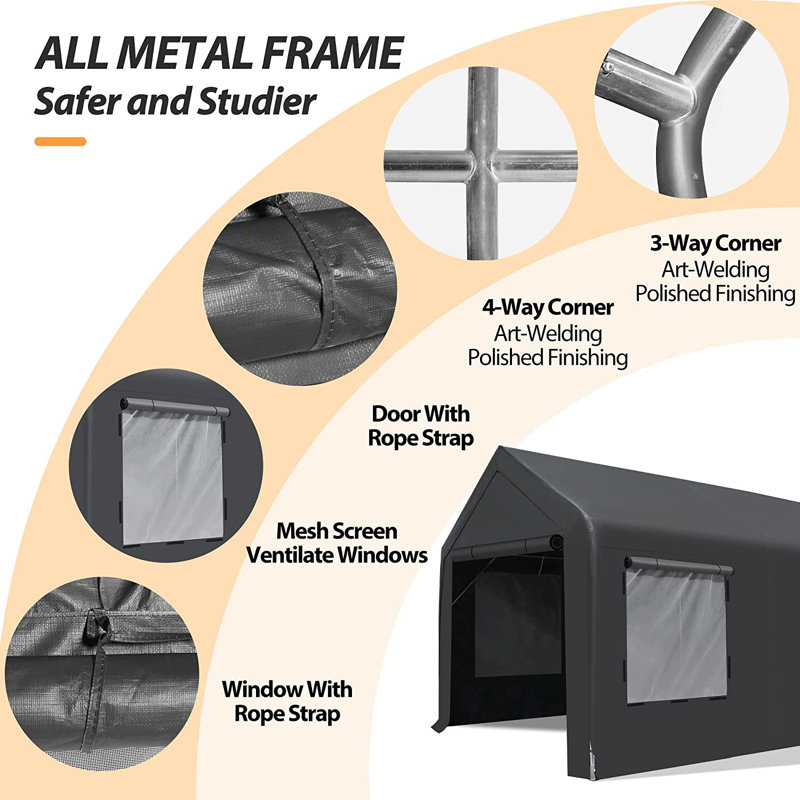 ALL METAL FRAME
Safer and Studier

3-Way Corner
Art-Welding
Polished Finishing

4-Way Corner
Art-Welding
Polished Finishing

Door With
Rope Strap

Mesh Screen
Ventilate Windows

Window With
Rope Strap