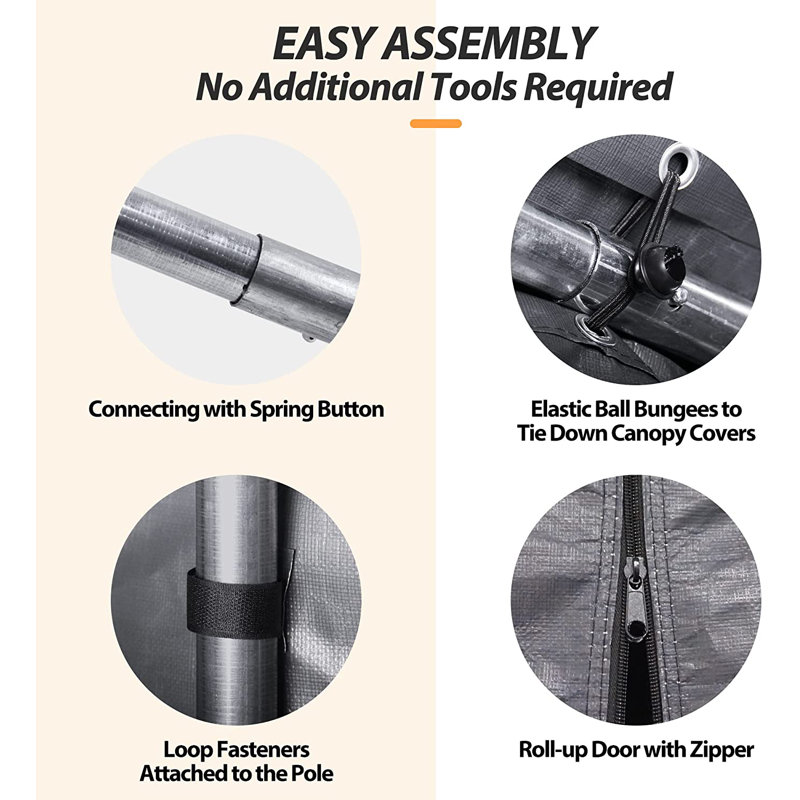 EASY ASSEMBLY
No Additional Tools Required

Connecting with Spring Button

Elastic Ball Bungees to Tie Down Canopy Covers

Loop Fasteners Attached to the Pole

Roll-up Door with Zipper